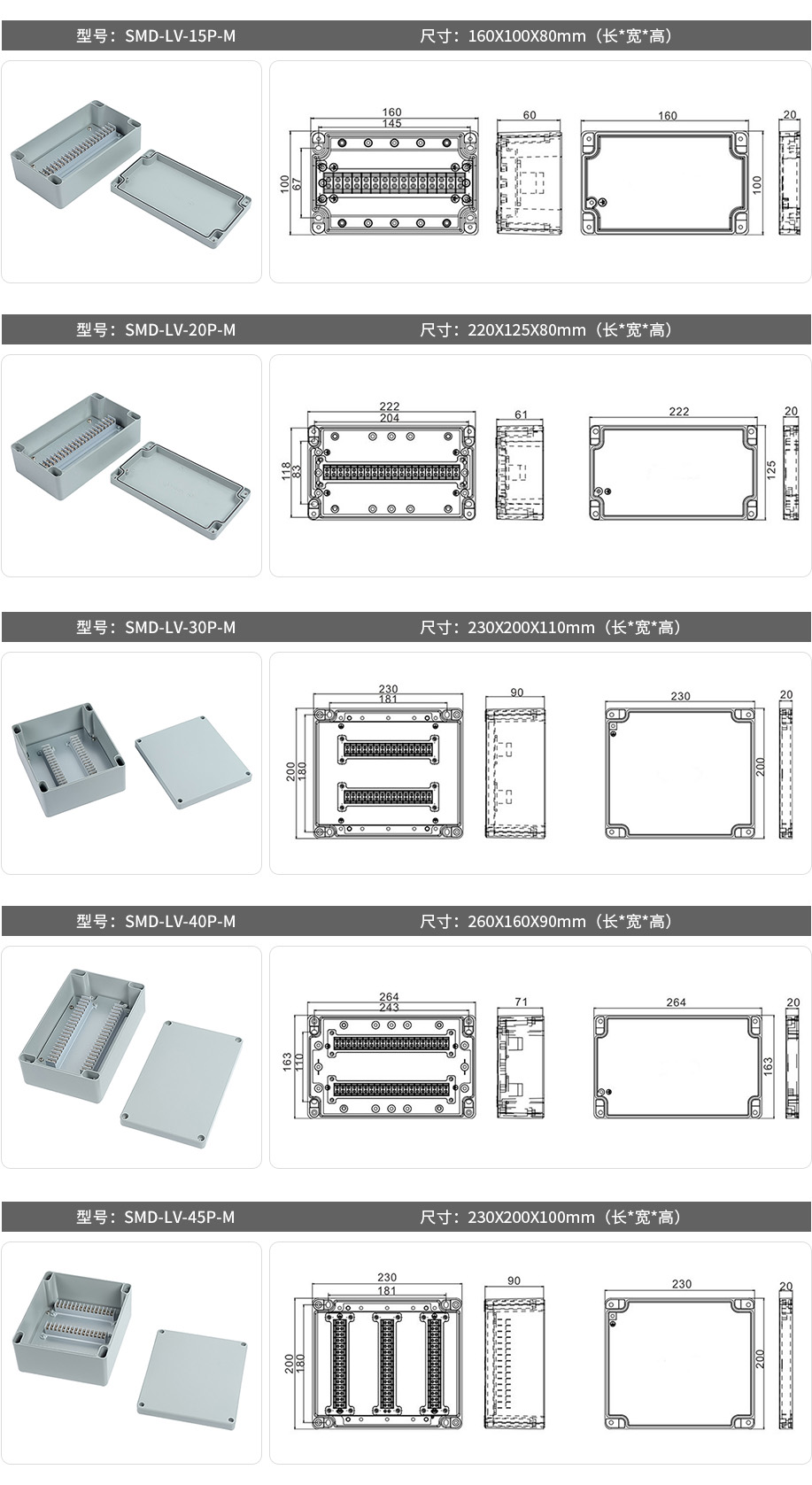 型号：SMD-LV-15P-M 尺寸：160X100X80mm（长*宽*高）

160
145
100
67
60
160
100
20

型号：SMD-LV-20P-M 尺寸：220X125X80mm（长*宽*高）

222
204
118
83
61
222
125
20

型号：SMD-LV-30P-M 尺寸：230X200X110mm（长*宽*高）

230
181
200
180
90
230
200
20

型号：SMD-LV-40P-M 尺寸：260X160X90mm（长*宽*高）

264
243
163
110
71
264
163
20

型号：SMD-LV-45P-M 尺寸：230X200X100mm（长*宽*高）

230
181
200
180
90
230
200
20